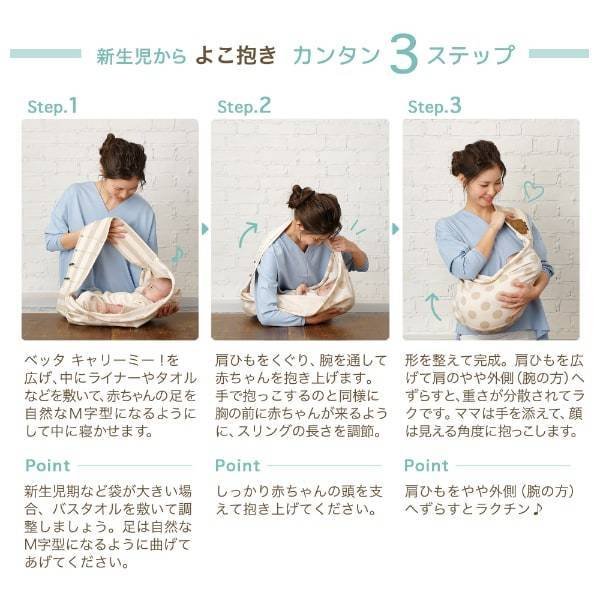 新生児から よこ抱き カンタン 3 ステップ

Step.1

ベッタ キャリーミー！を広げ、中にライナーやタオルなどを敷いて、赤ちゃんの足を自然なM字型になるようにして中に寝かせます。

Point

新生児期など袋が大きい場合、バスタオルを敷いて調整しましょう。足は自然なM字型になるように曲げてあげてください。

Step.2

肩ひもをくぐり、腕を通して赤ちゃんを抱き上げます。手で抱っこするのと同様に胸の前に赤ちゃんが来るように、スリングの長さを調節。

Point

しっかり赤ちゃんの頭を支えて抱き上げてください。

Step.3

形を整えて完成。肩ひもを広げて肩のやや外側（腕の方）へずらすと、重さが分散されてラクです。ママは手を添えて、顔は見える角度に抱っこします。

Point

肩ひもをやや外側（腕の方）へずらすとラクチン♪