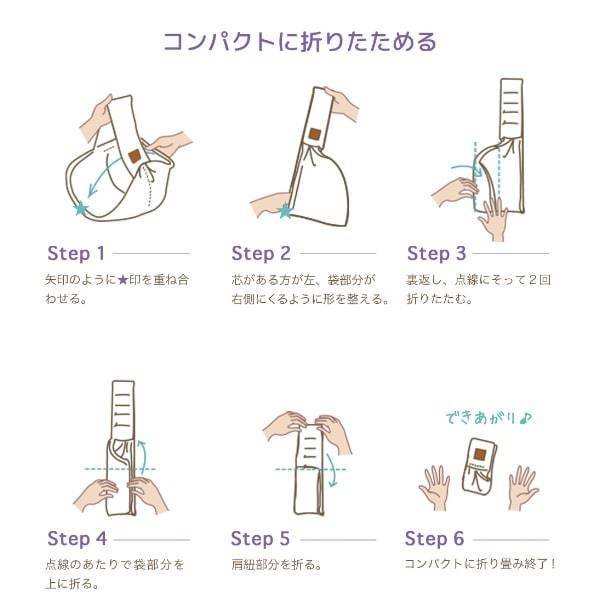 コンパクトに折りたためる

Step 1
矢印のように★印を重ね合わせる。

Step 2
芯がある方が左、袋部分が右側にくるように形を整える。

Step 3
裏返し、点線にそって２回折りたたむ。

Step 4
点線のあたりで袋部分を上に折る。

Step 5
肩紐部分を折る。

できあがり♪

Step 6
コンパクトに折り畳み終了！